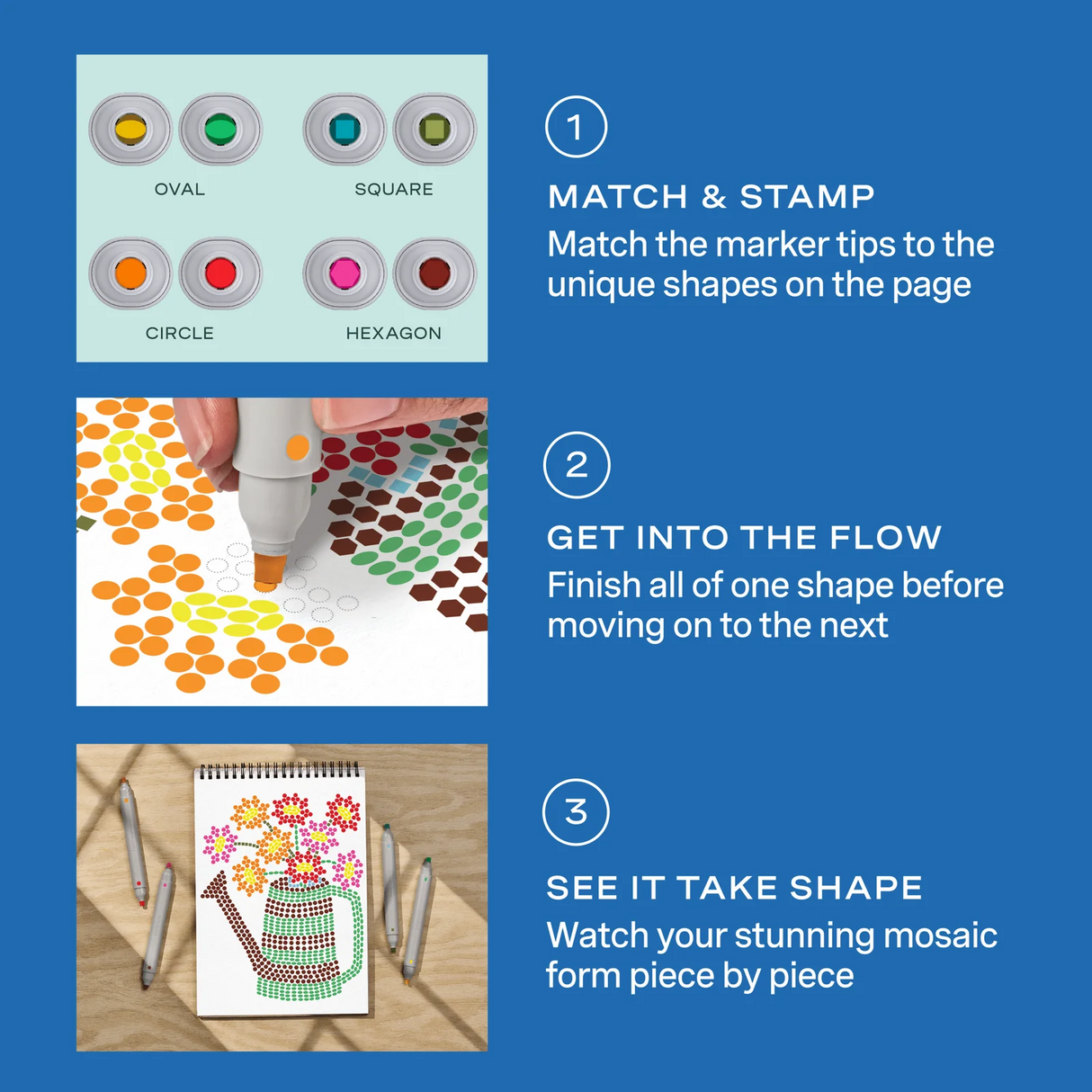 OVAL

SQUARE

CIRCLE

HEXAGON

1

MATCH & STAMP

Match the marker tips to the unique shapes on the page

2

GET INTO THE FLOW

Finish all of one shape before moving on to the next

3

SEE IT TAKE SHAPE

Watch your stunning mosaic form piece by piece