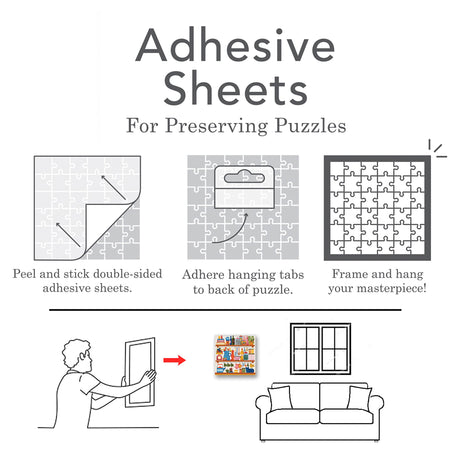 Adhesive Sheets
For Preserving Puzzles

Peel and stick double-sided adhesive sheets.

Adhere hanging tabs to back of puzzle.

Frame and hang your masterpiece!