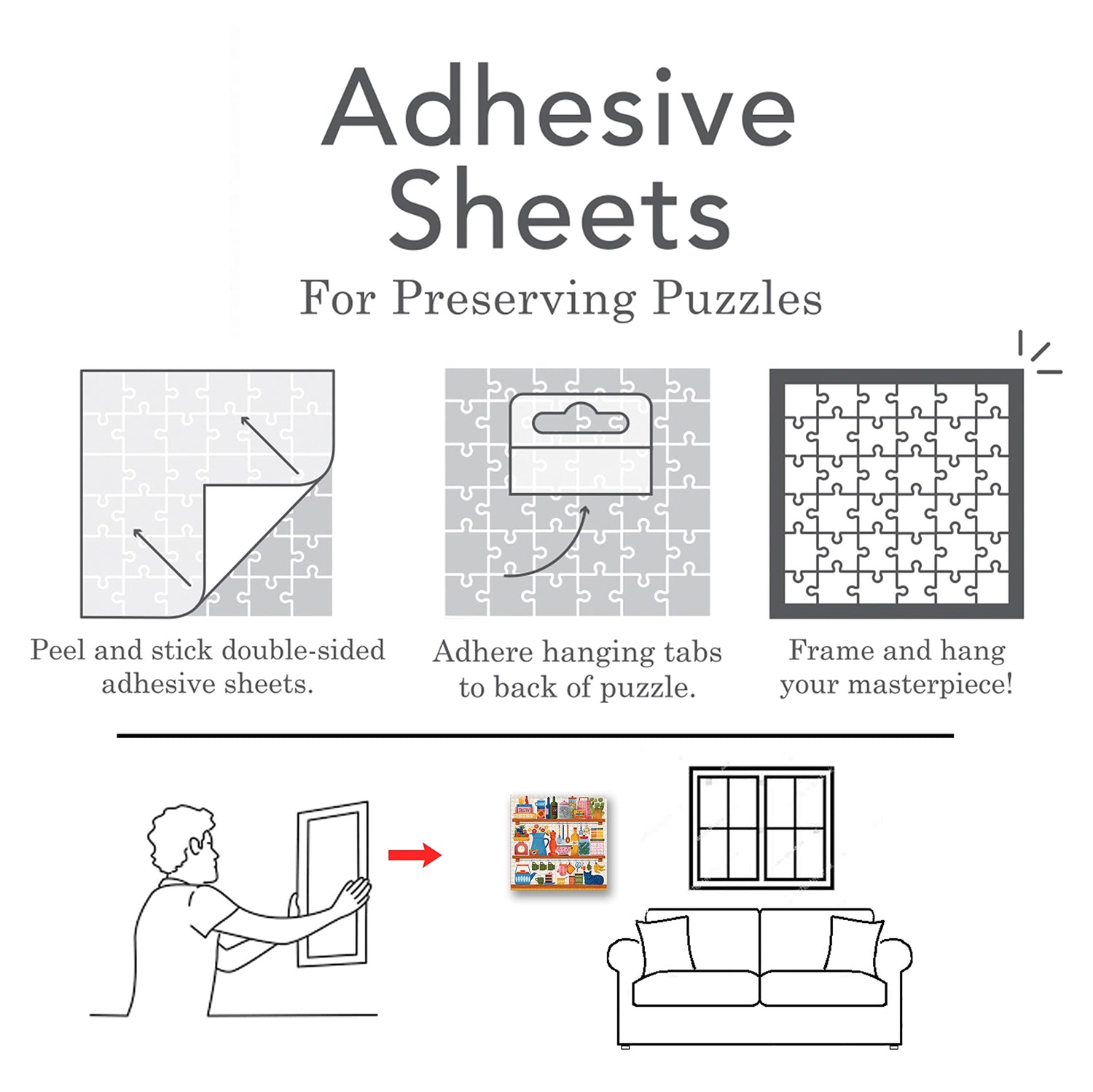 Adhesive Sheets

For Preserving Puzzles

Peel and stick double-sided adhesive sheets.

Adhere hanging tabs to back of puzzle.

Frame and hang your masterpiece!