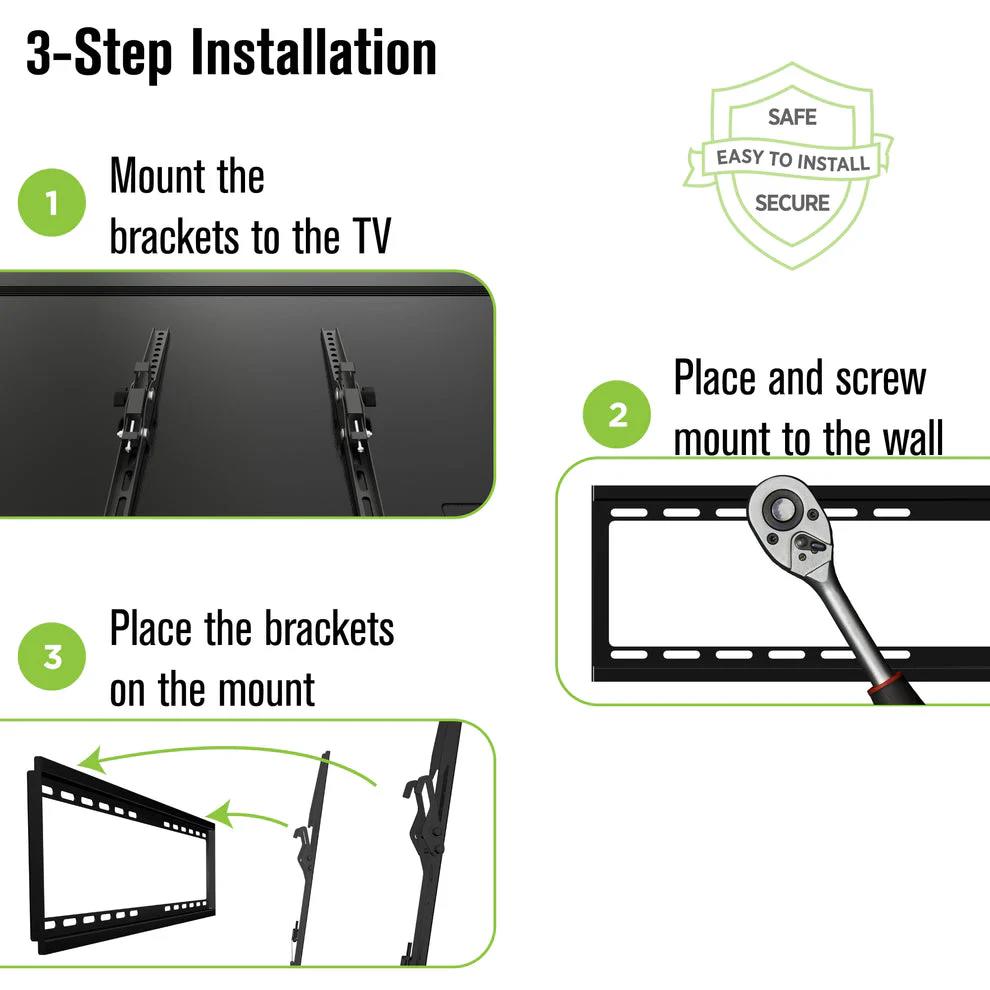 3-Step Installation

SAFE
EASY TO INSTALL
SECURE

1 Mount the brackets to the TV

2 Place and screw mount to the wall

3 Place the brackets on the mount