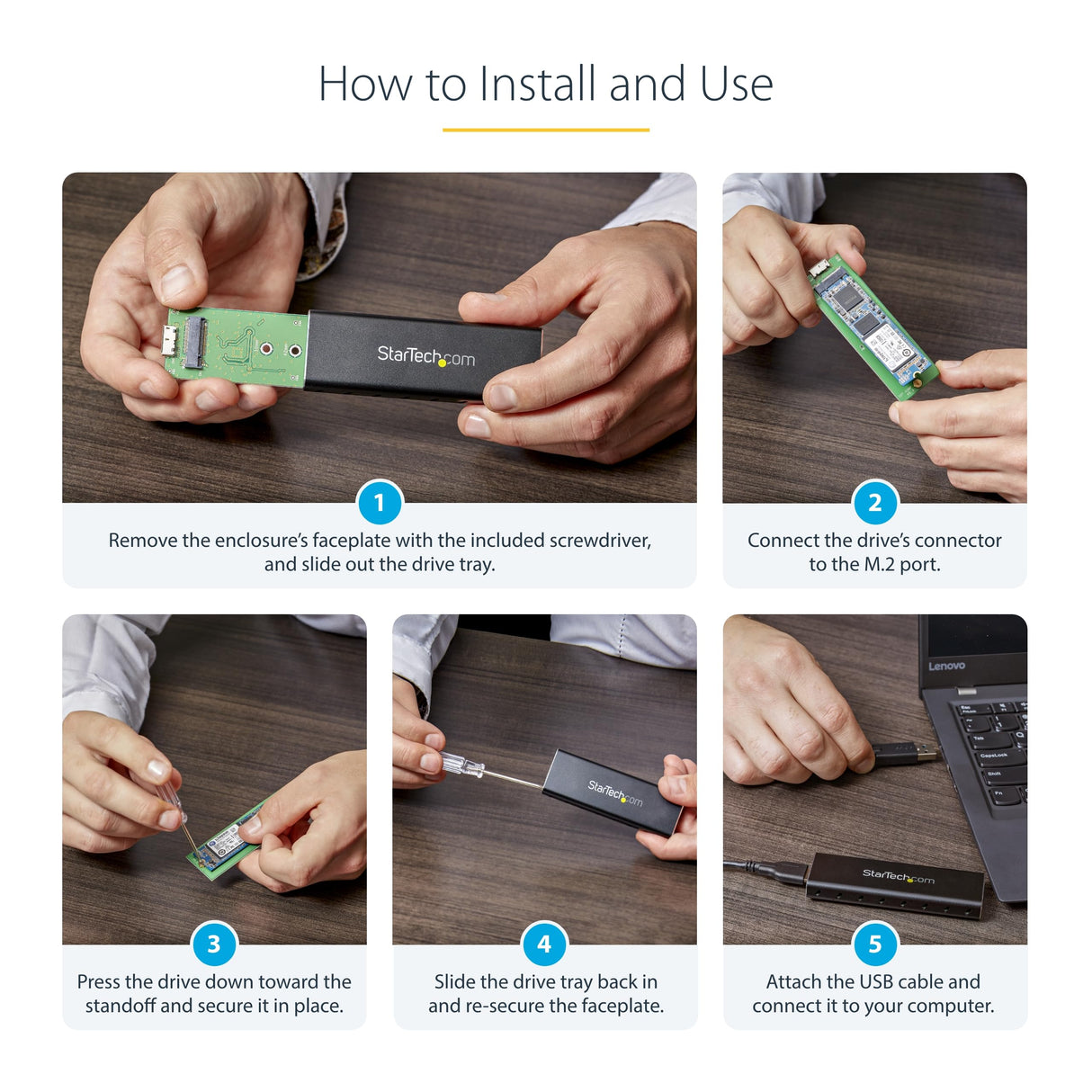 How to Install and Use

StarTech.com

1
Remove the enclosure's faceplate with the included screwdriver, and slide out the drive tray.

2
Connect the drive's connector to the M.2 port.

3
Press the drive down toward the standoff and secure it in place.

StarTech.com

4
Slide the drive tray back in and re-secure the faceplate.

Lenovo

StarTech.com

5
Attach the USB cable and connect it to your computer.