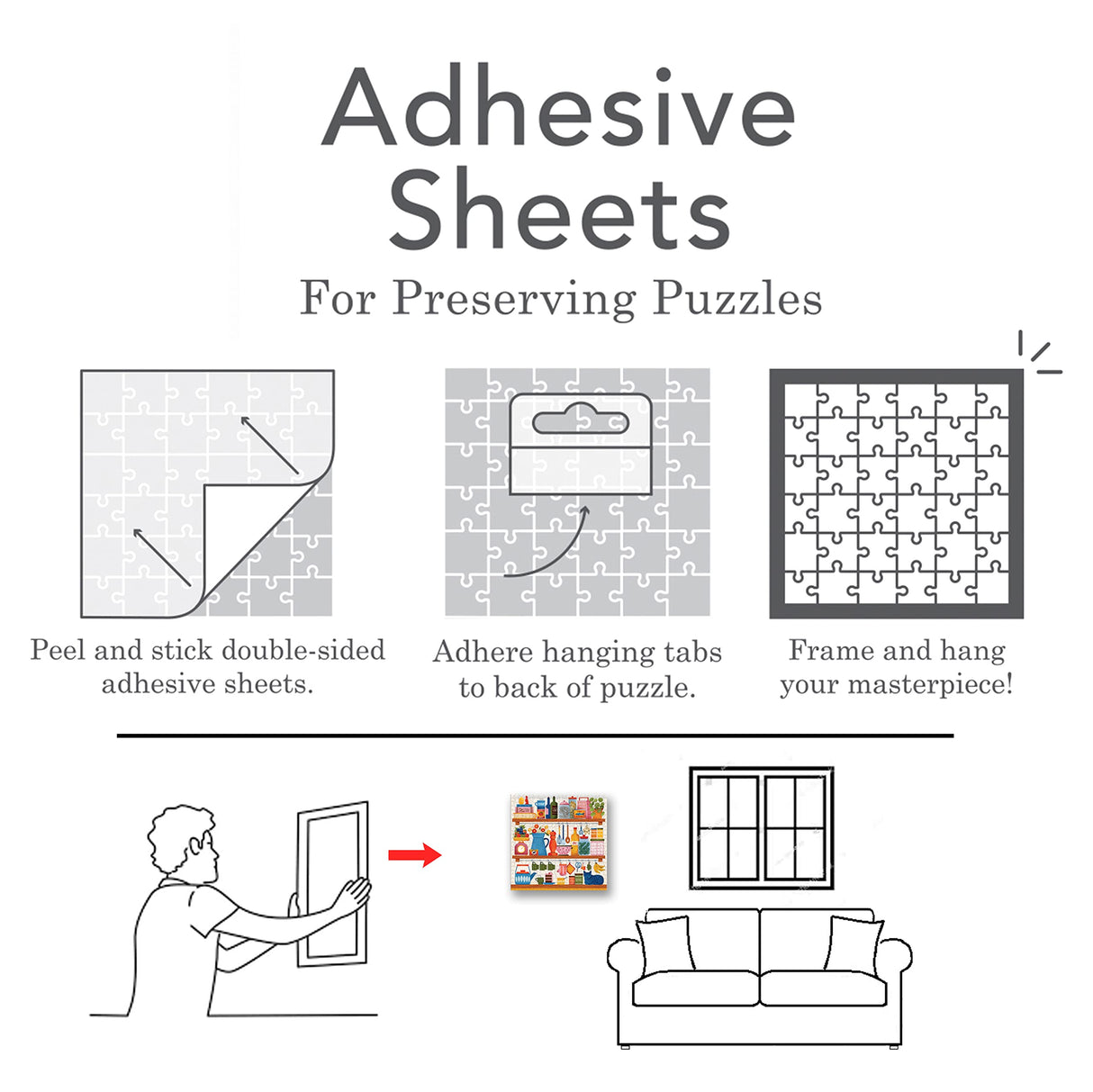 Adhesive Sheets

For Preserving Puzzles

Peel and stick double-sided adhesive sheets.

Adhere hanging tabs to back of puzzle.

Frame and hang your masterpiece!