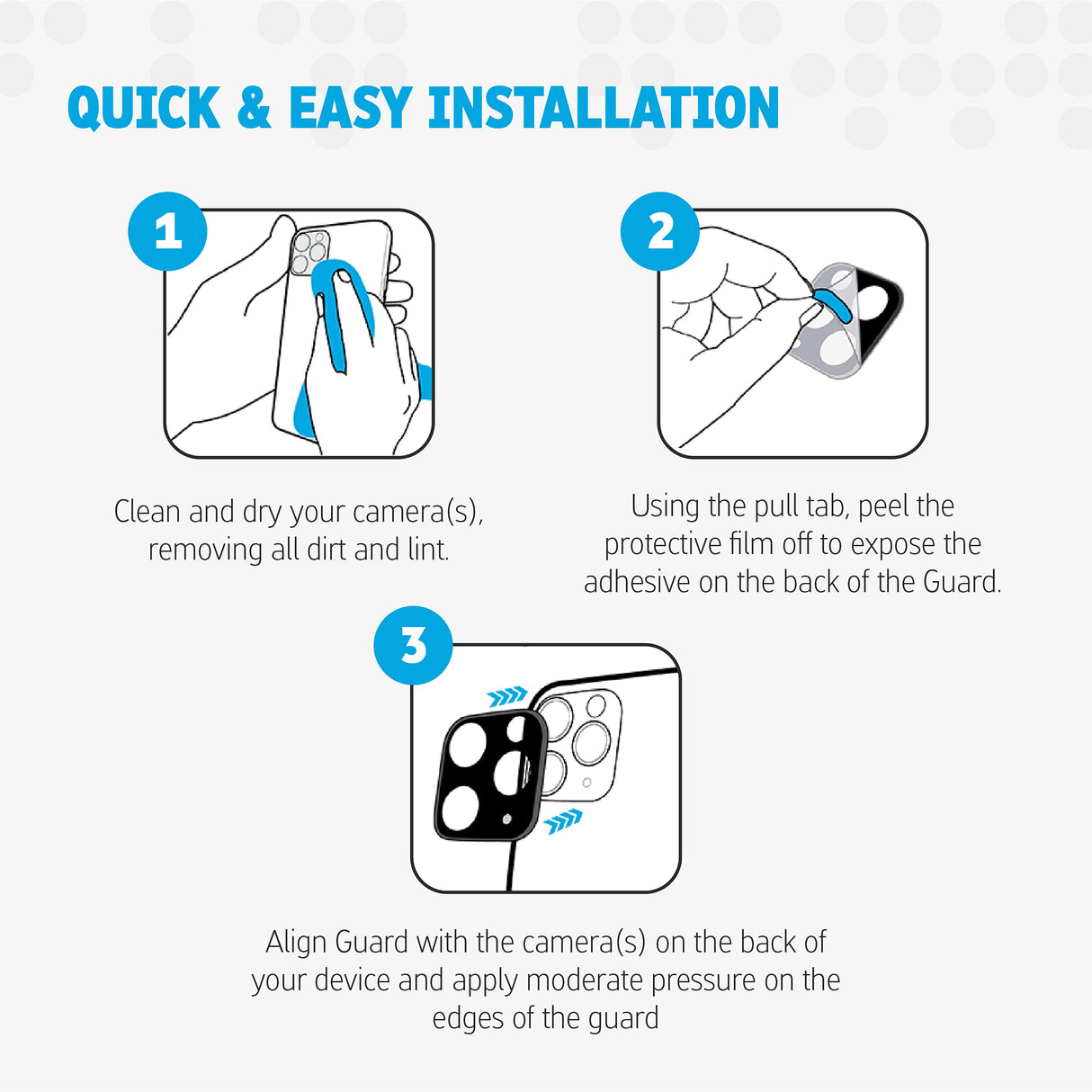 QUICK & EASY INSTALLATION

1

Clean and dry your camera(s), removing all dirt and lint.

2

Using the pull tab, peel the protective film off to expose the adhesive on the back of the Guard.

3

Align Guard with the camera(s) on the back of your device and apply moderate pressure on the edges of the guard