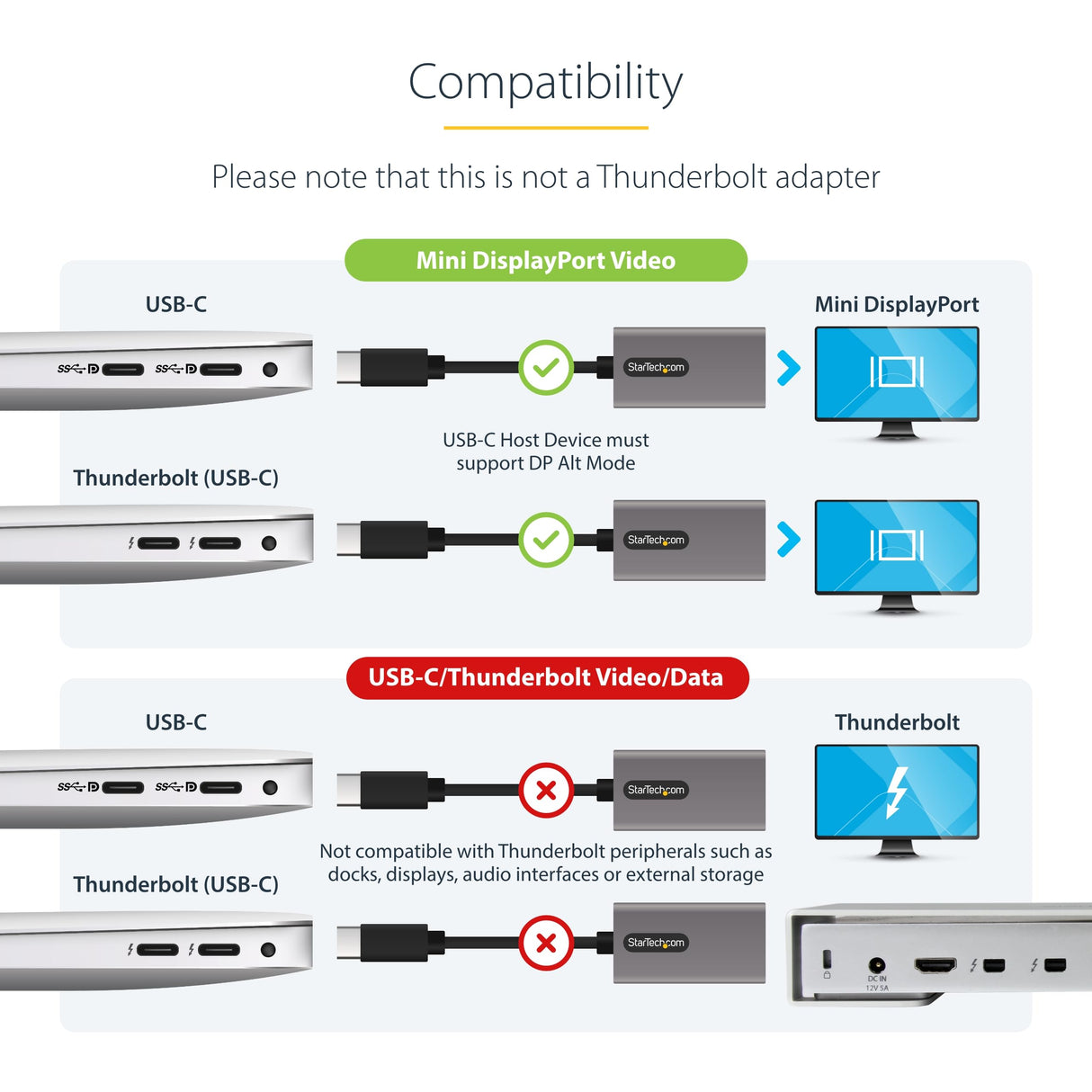 Compatibility

Please note that this is not a Thunderbolt adapter

Mini DisplayPort Video

USB-C

Mini DisplayPort

StarTech.com

USB-C Host Device must support DP Alt Mode

Thunderbolt (USB-C)

StarTech.com

USB-C/Thunderbolt Video/Data

USB-C

Thunderbolt

StarTech.com

Not compatible with Thunderbolt peripherals such as docks, displays, audio interfaces or external storage

Thunderbolt (USB-C)

StarTech.com

DC IN
12V 5A