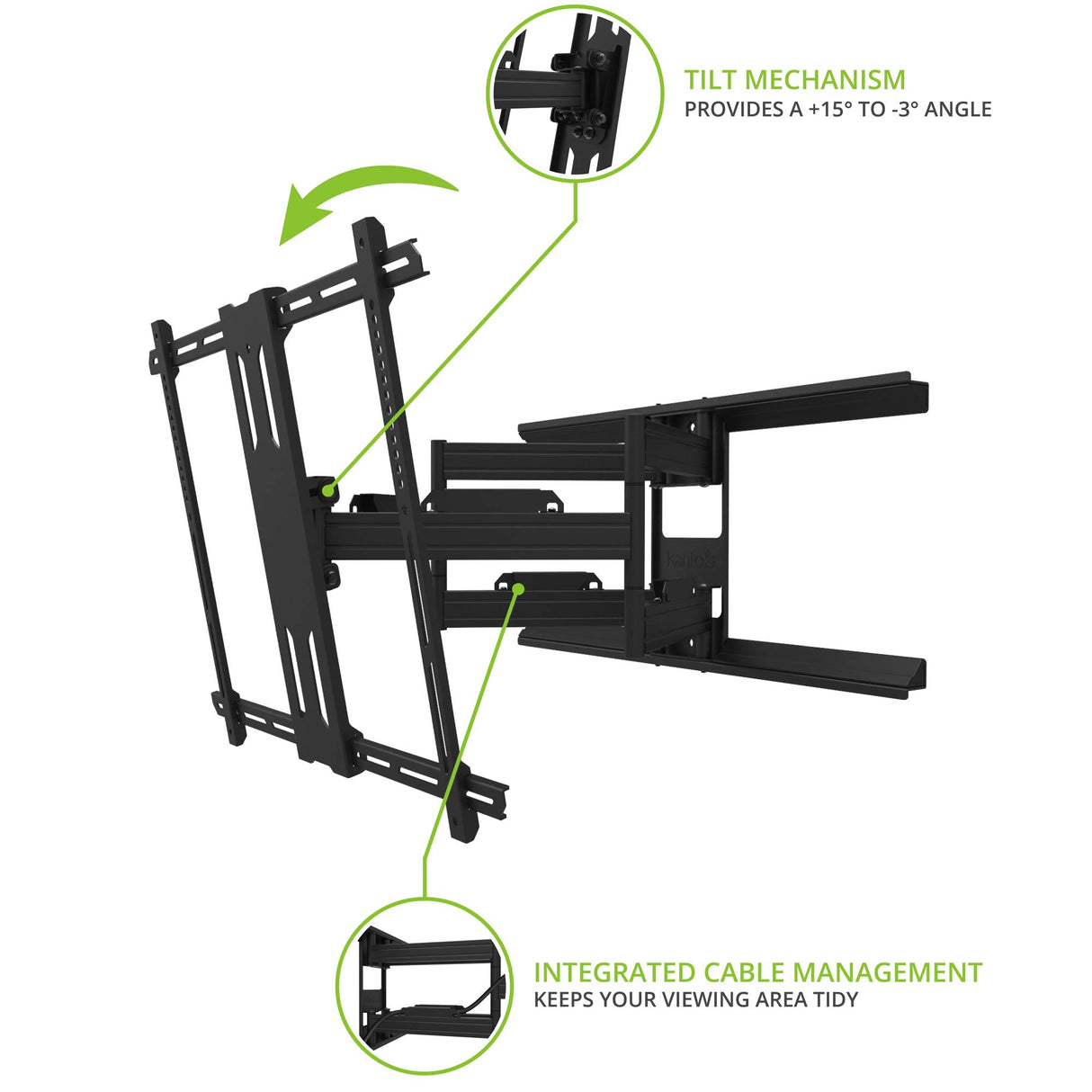 TILT MECHANISM
PROVIDES A +15° TO -3° ANGLE

kanto

INTEGRATED CABLE MANAGEMENT
KEEPS YOUR VIEWING AREA TIDY