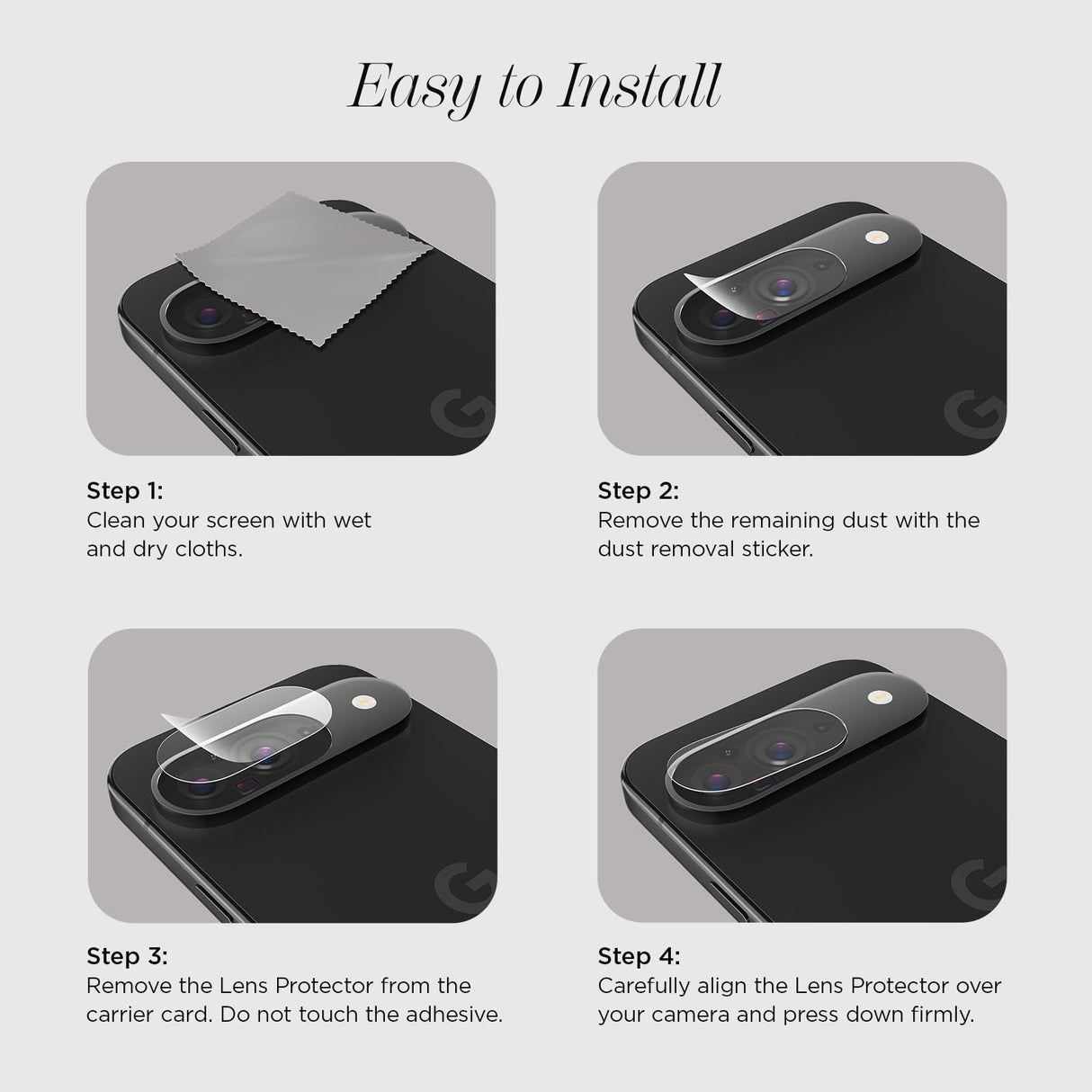 Easy to Install

Step 1:
Clean your screen with wet and dry cloths.

Step 2:
Remove the remaining dust with the dust removal sticker.

Step 3:
Remove the Lens Protector from the carrier card. Do not touch the adhesive.

Step 4:
Carefully align the Lens Protector over your camera and press down firmly.