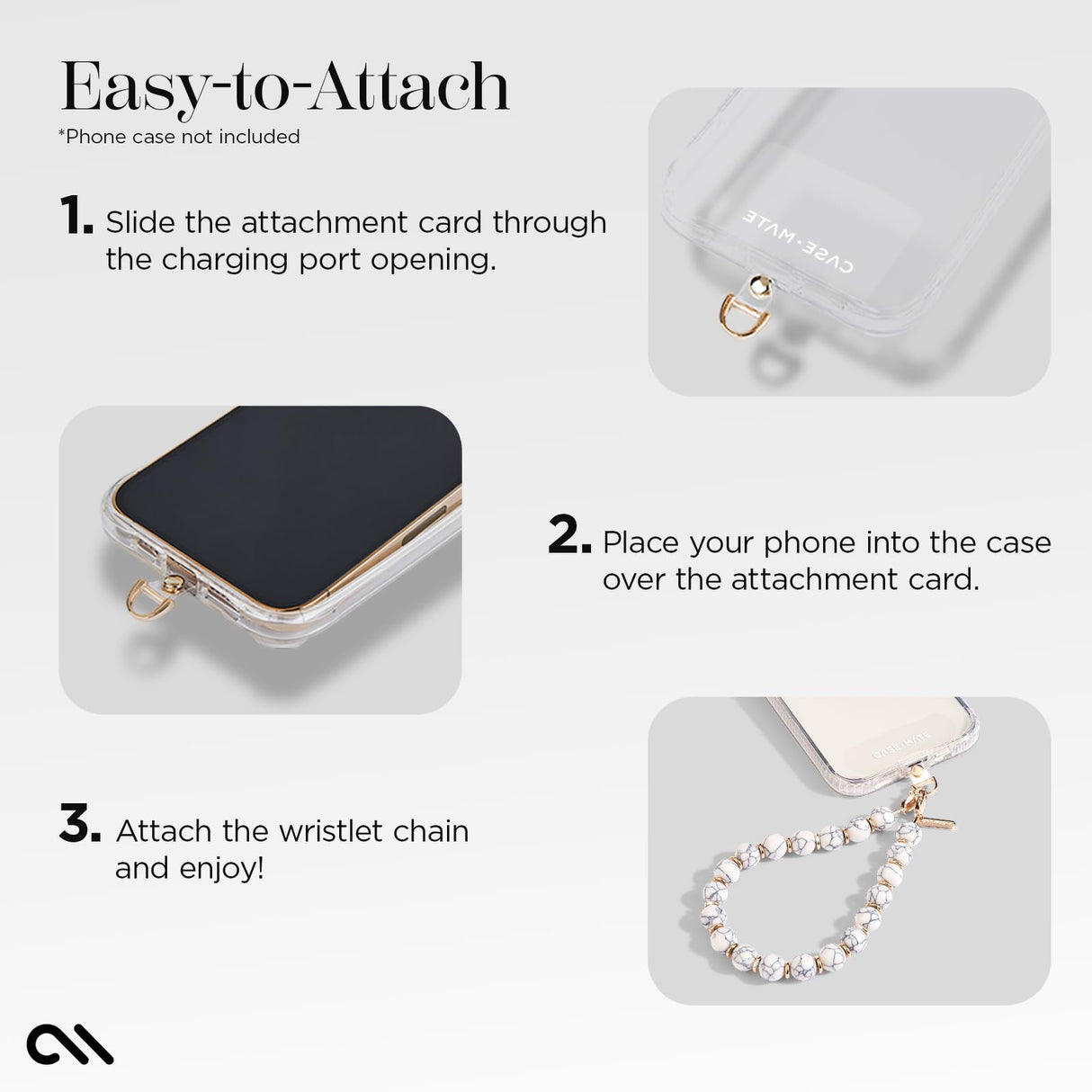 Easy-to-Attach

*Phone case not included

1. Slide the attachment card through the charging port opening.

CASE·MATE

2. Place your phone into the case over the attachment card.

3. Attach the wristlet chain and enjoy!

CASE·MATE